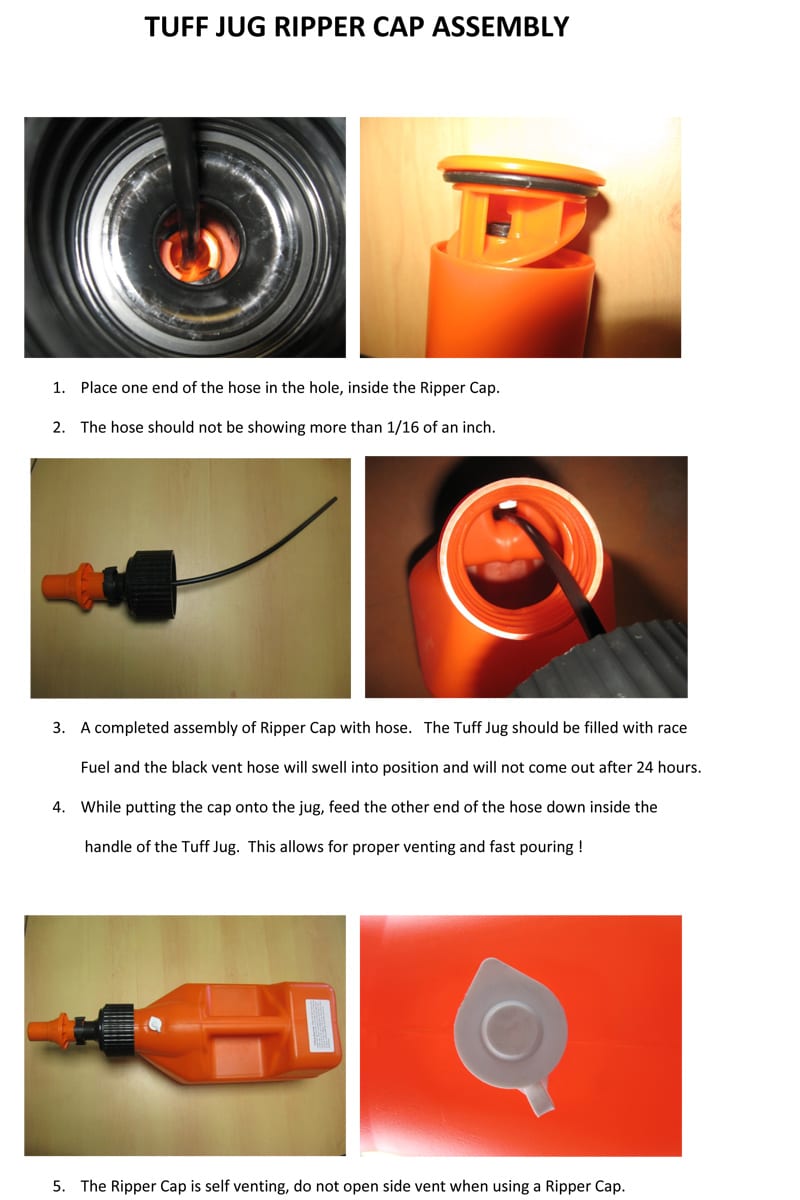 TUFF JUG RIPPER CAP ASSEMBLY

1. Place one end of the hose in the hole, inside the Ripper Cap.

2. The hose should not be showing more than 1/16 of an inch.

3. A completed assembly of Ripper Cap with hose. The Tuff Jug should be filled with race Fuel and the black vent hose will swell into position and will not come out after 24 hours.

4. While putting the cap onto the jug, feed the other end of the hose down inside the handle of the Tuff Jug. This allows for proper venting and fast pouring !

5. The Ripper Cap is self venting, do not open side vent when using a Ripper Cap.